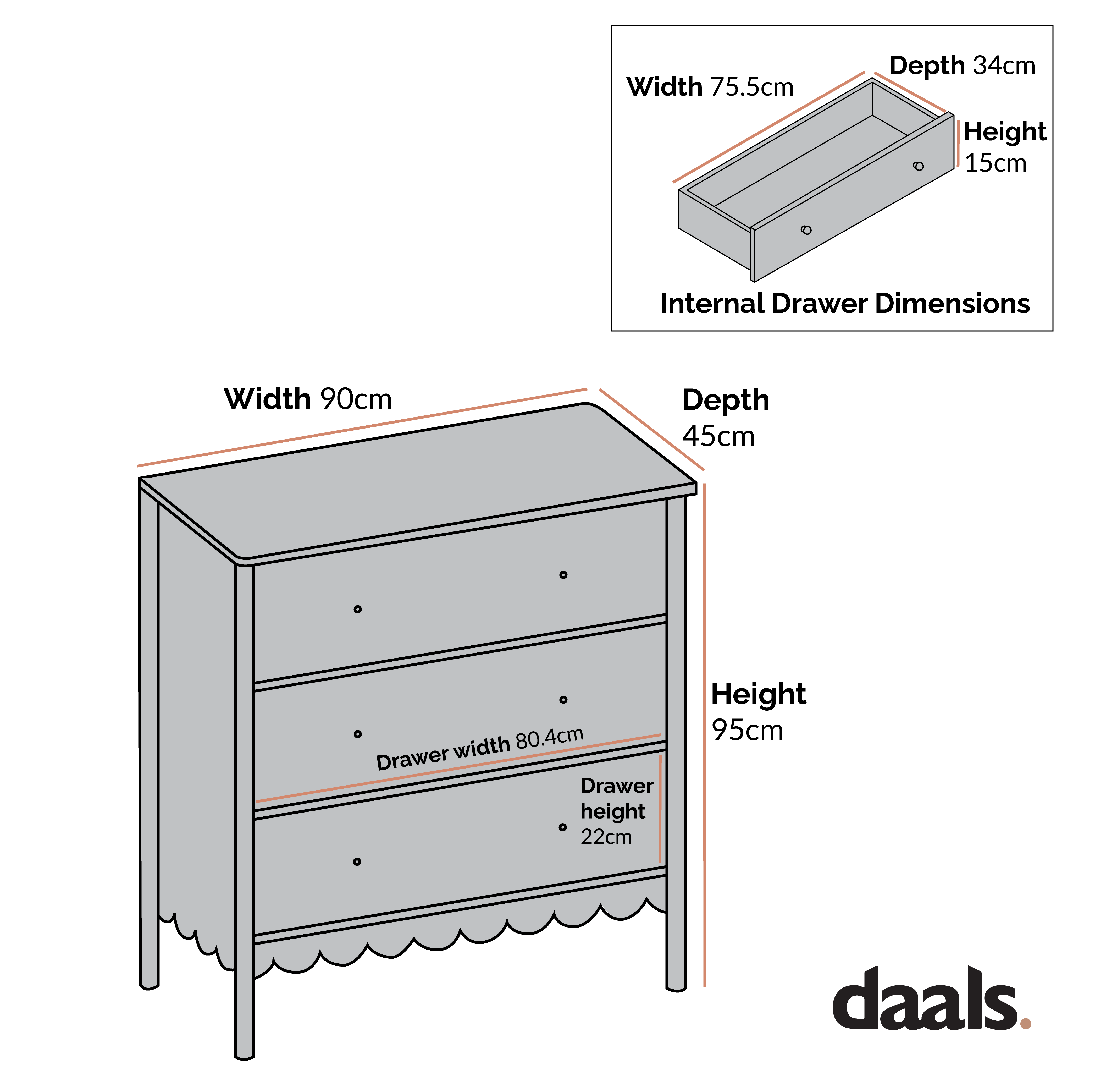 Width 75.5cm
Depth 34cm
Height 15cm
Internal Drawer Dimensions

Width 90cm
Depth 45cm
Height 95cm
Drawer width 80.4cm
Drawer height 22cm

daals.