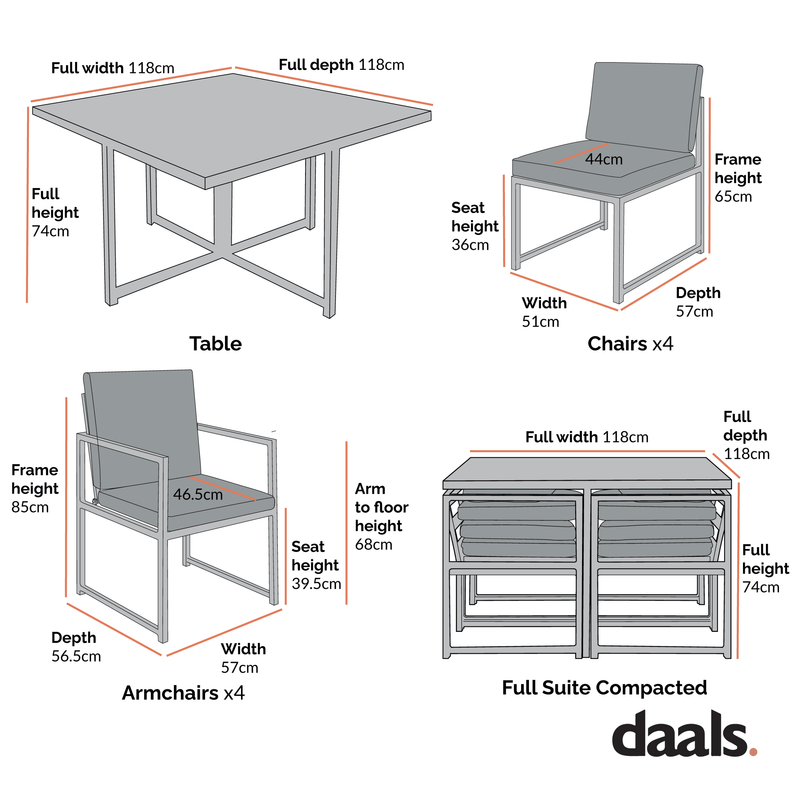 Full width 118cm
Full depth 118cm
Full height 74cm

Table

44cm
Frame height 65cm
Seat height 36cm
Width 51cm
Depth 57cm

Chairs x4

Frame height 85cm
46.5cm
Arm to floor height 68cm
Seat height 39.5cm
Depth 56.5cm
Width 57cm

Armchairs x4

Full width 118cm
Full depth 118cm
Full height 74cm

Full Suite Compacted

daals.