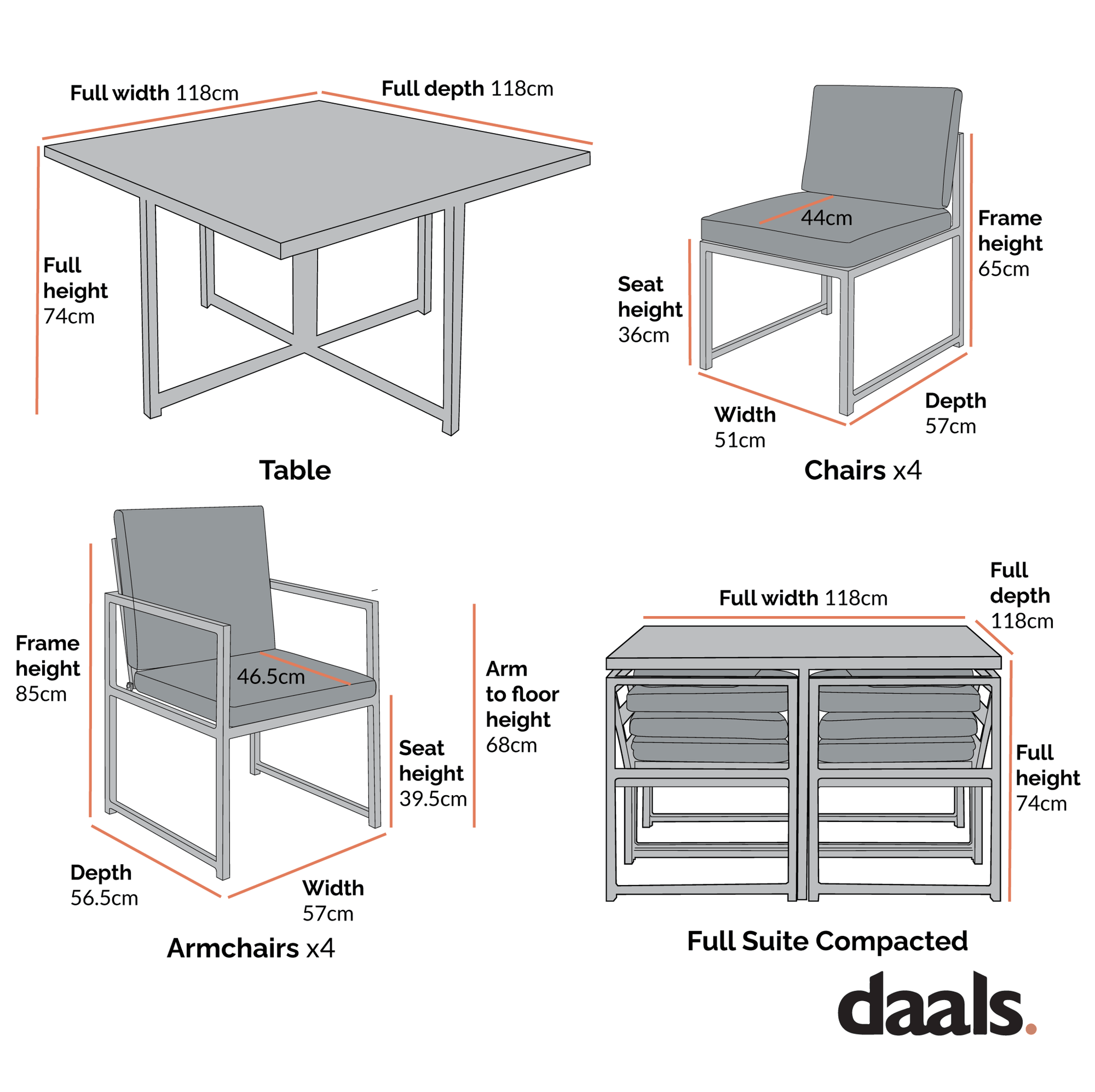 Full width 118cm
Full depth 118cm

Full height 74cm

Table

44cm

Frame height 65cm

Seat height 36cm

Width 51cm

Depth 57cm

Chairs x4

Frame height 85cm

46.5cm

Arm to floor height 68cm

Seat height 39.5cm

Depth 56.5cm

Width 57cm

Armchairs x4

Full width 118cm

Full depth 118cm

Full height 74cm

Full Suite Compacted

daals.