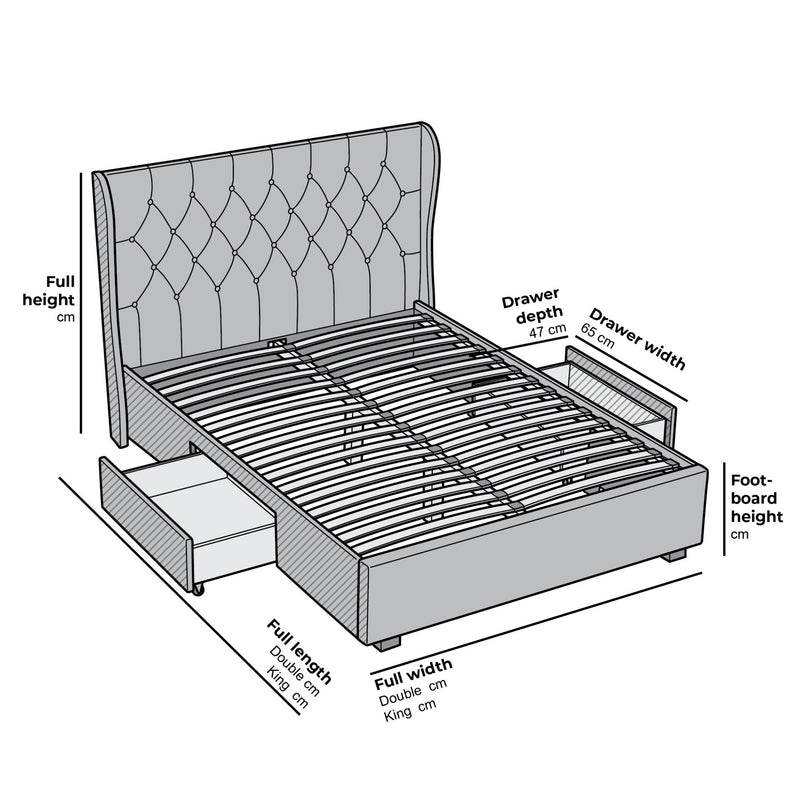 Full height
cm

Drawer depth
47 cm

Drawer width
65 cm

Foot-board height
cm

Full length
Double cm
King cm

Full width
Double cm
King cm