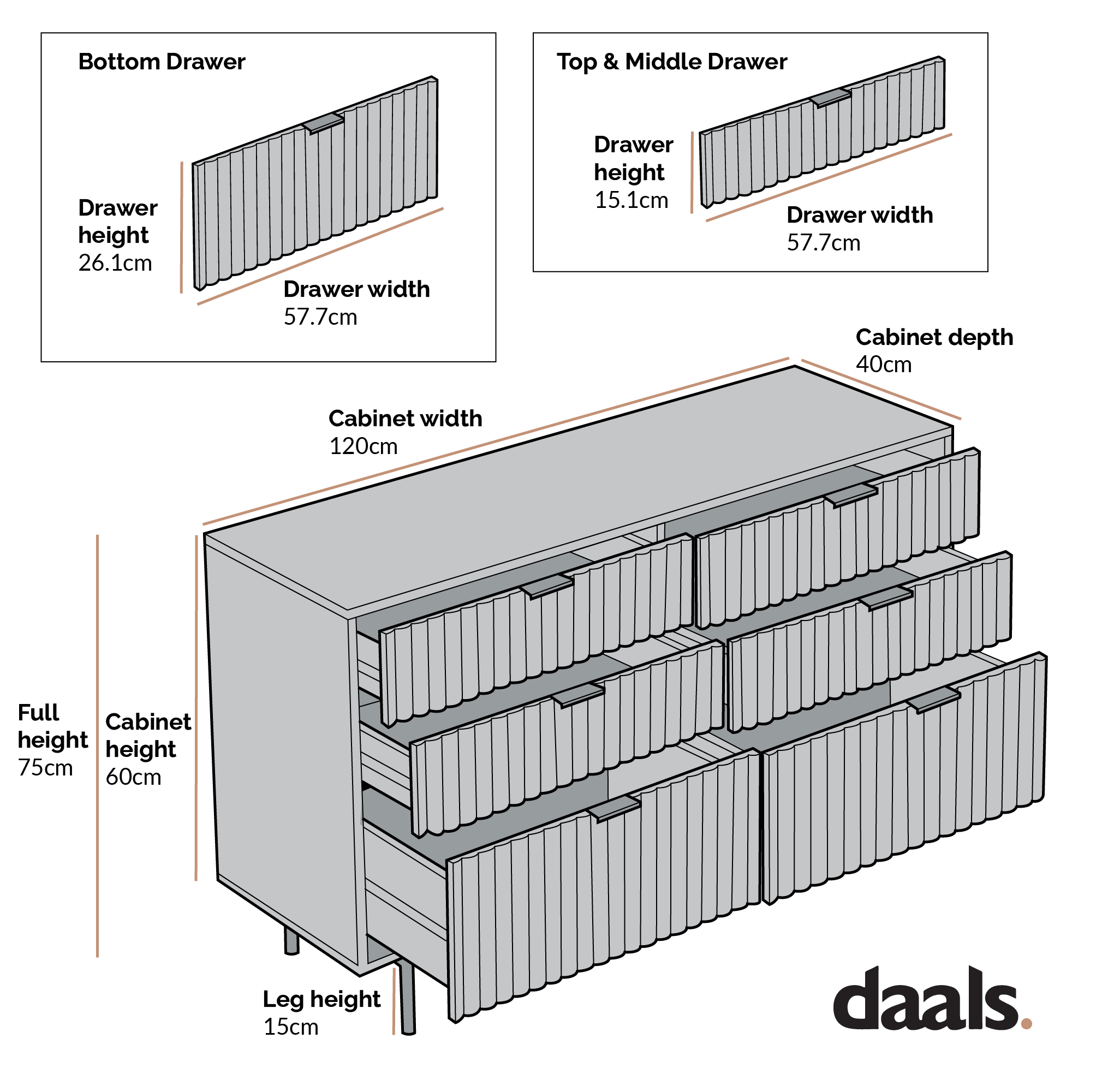 Bottom Drawer

Drawer height
26.1cm

Drawer width
57.7cm

Top & Middle Drawer

Drawer height
15.1cm

Drawer width
57.7cm

Cabinet depth
40cm

Cabinet width
120cm

Full height
75cm

Cabinet height
60cm

Leg height
15cm

daals.