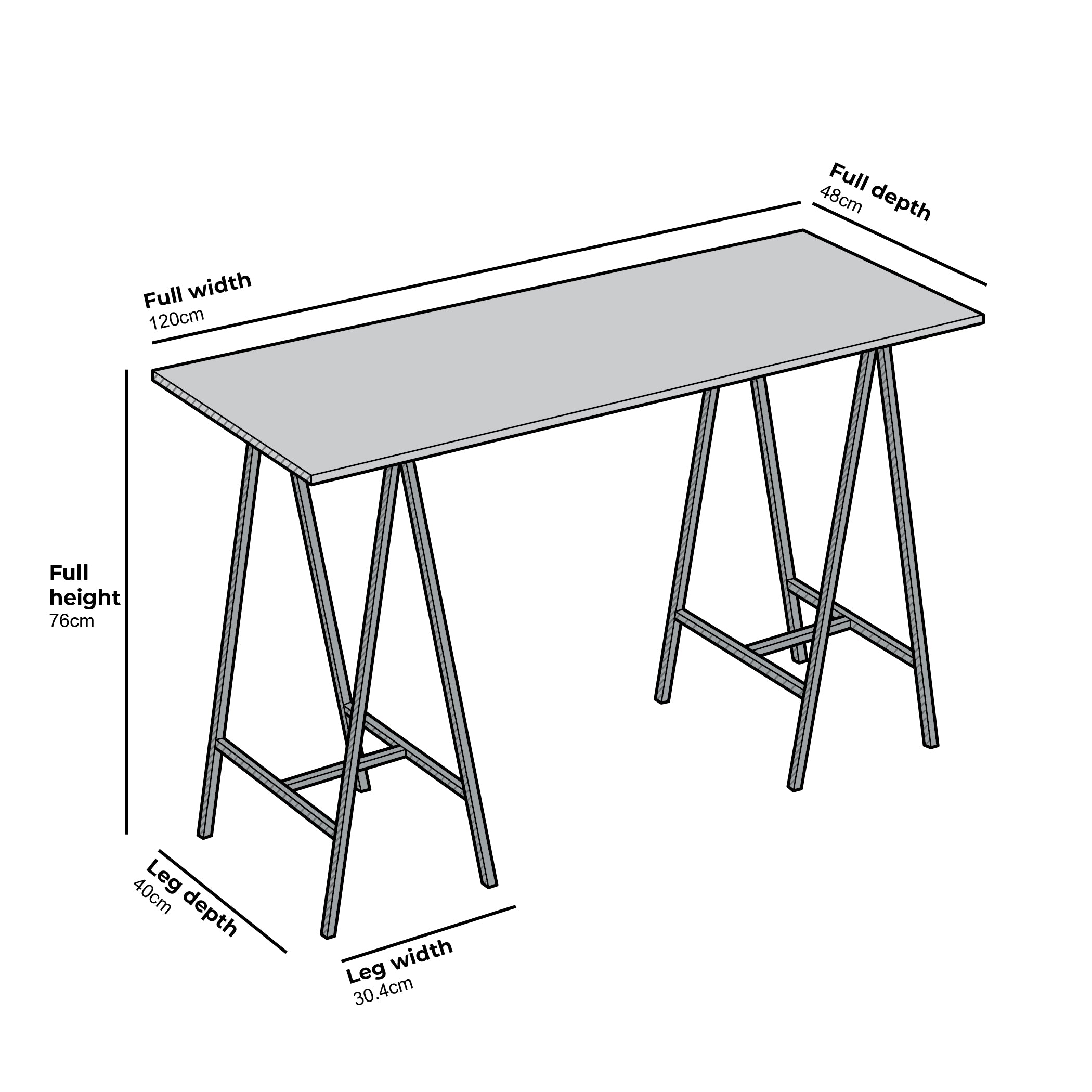 Full depth
48cm

Full width
120cm

Full
height
76cm

Leg depth
40cm

Leg width
30.4cm