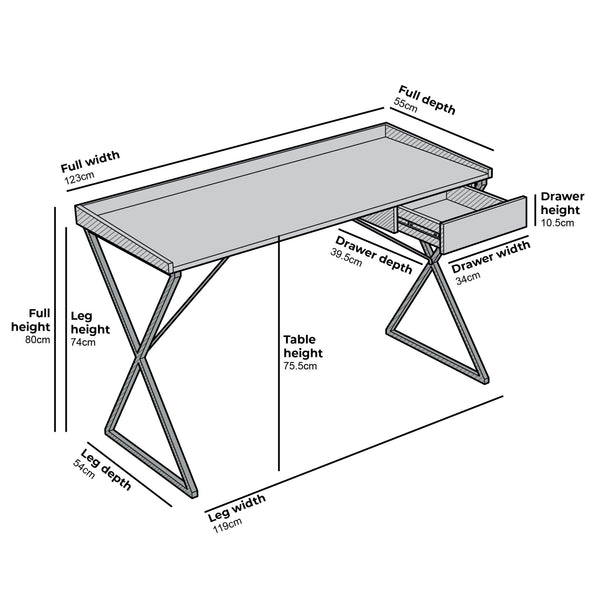 Full depth
55cm

Full width
123cm

Drawer height
10.5cm

Drawer depth
39.5cm

Drawer width
34cm

Full height
80cm

Leg height
74cm

Table height
75.5cm

Leg depth
54cm

Leg width
119cm