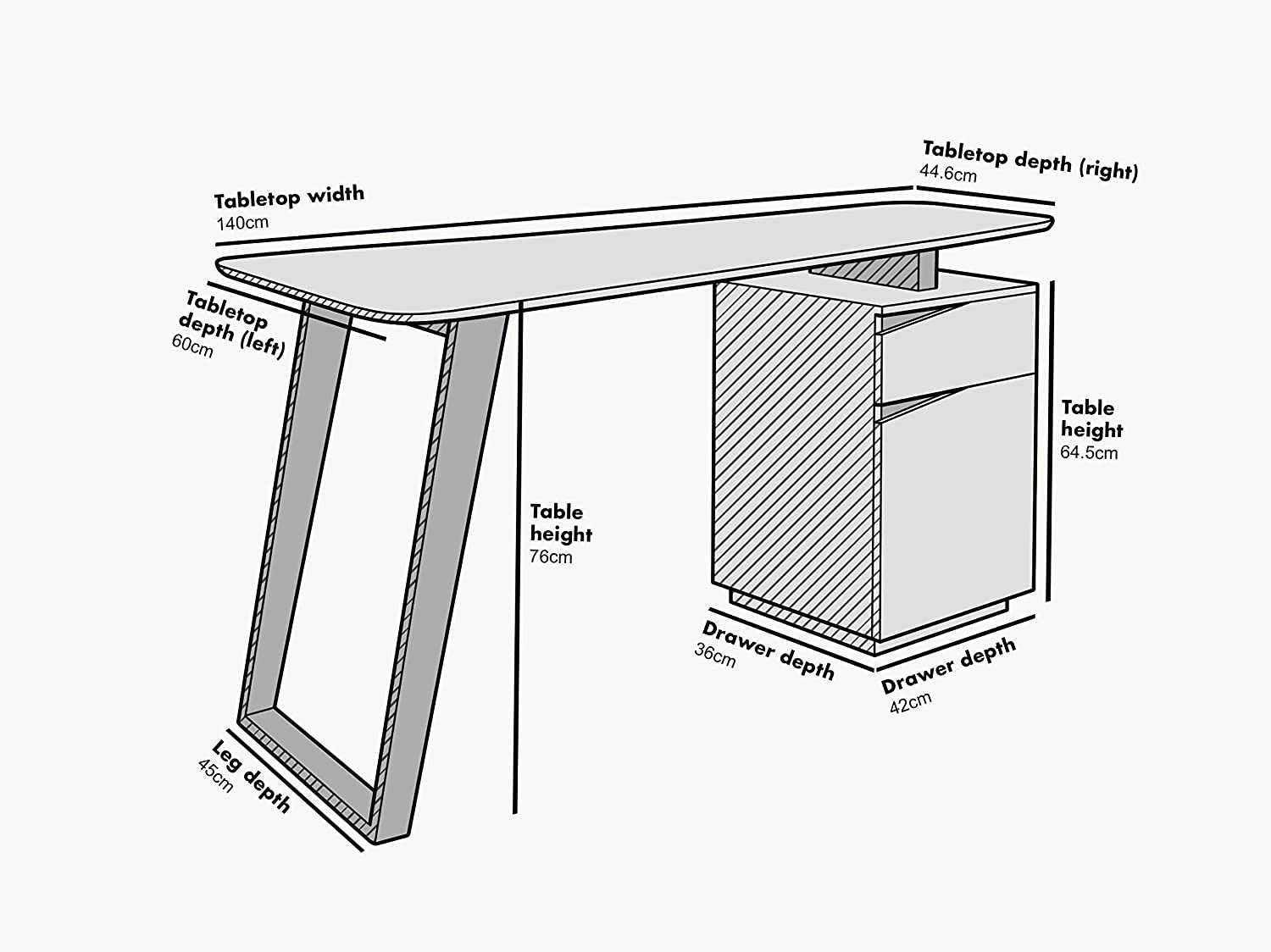 Tabletop width
140cm

Tabletop depth (right)
44.6cm

Tabletop depth (left)
60cm

Table height
76cm

Table height
64.5cm

Drawer depth
36cm

Drawer depth
42cm

Leg depth
45cm