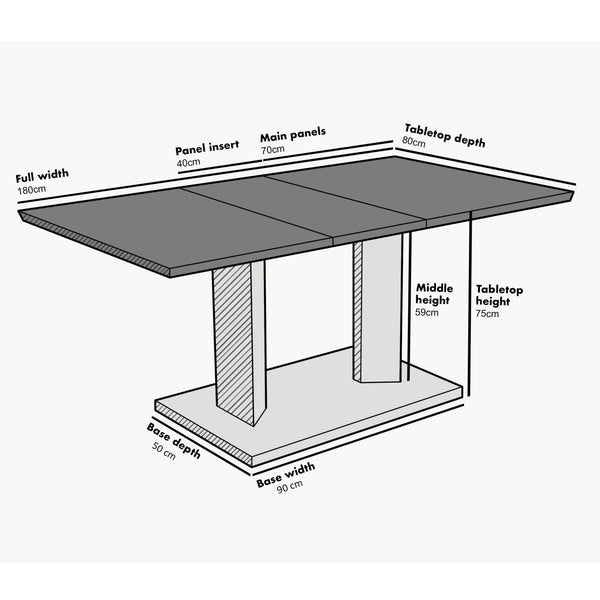 Full width
180cm

Panel insert
40cm

Main panels
70cm

Tabletop depth
80cm

Middle height
59cm

Tabletop height
75cm

Base depth
50 cm

Base width
90 cm