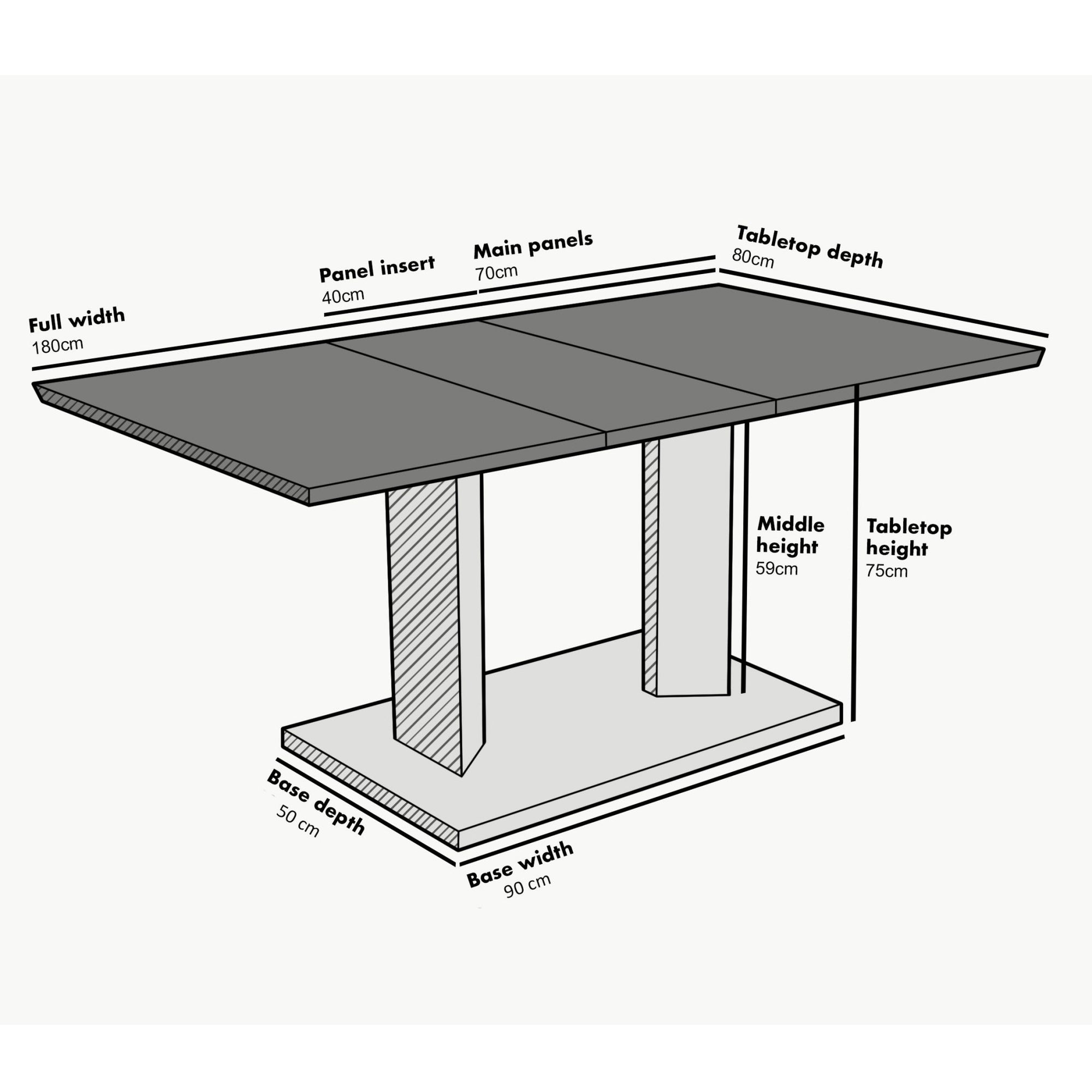 Full width
180cm

Panel insert
40cm

Main panels
70cm

Tabletop depth
80cm

Middle height
59cm

Tabletop height
75cm

Base depth
50 cm

Base width
90 cm