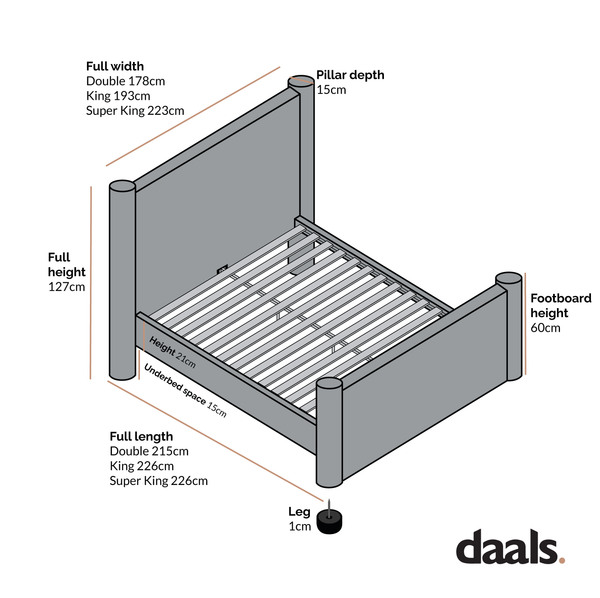 Full width
Double 178cm
King 193cm
Super King 223cm

Pillar depth
15cm

Full height
127cm

Footboard height
60cm

Height 21cm

Underbed space 15cm

Full length
Double 215cm
King 226cm
Super King 226cm

Leg
1cm

daals.