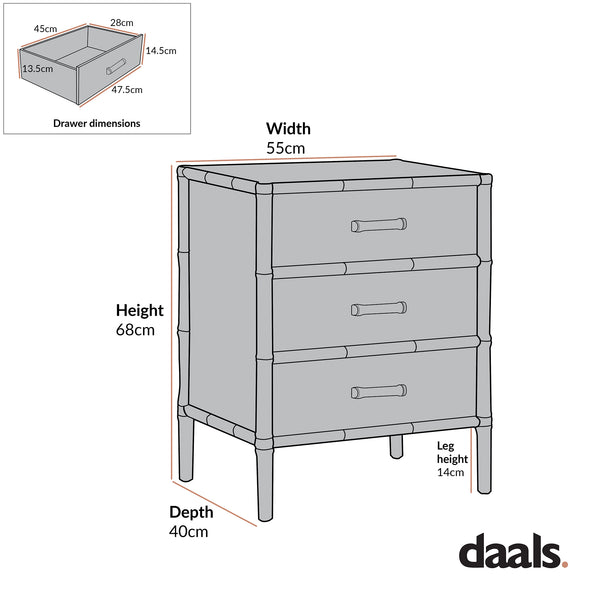 45cm
28cm
14.5cm
13.5cm
47.5cm
Drawer dimensions

Width
55cm

Height
68cm

Leg height
14cm

Depth
40cm

daals.