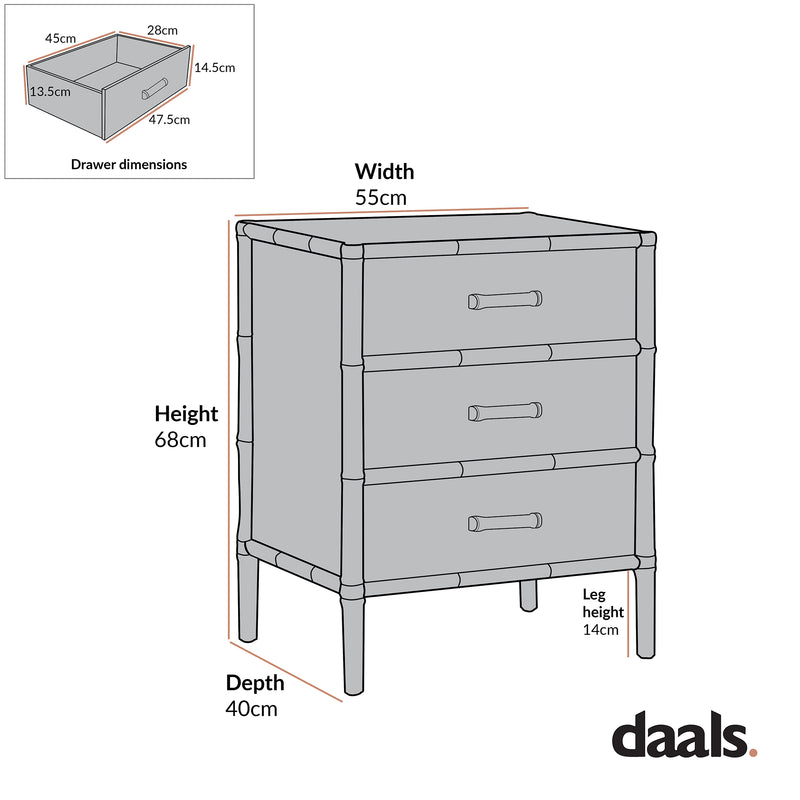 45cm
28cm
14.5cm
13.5cm
47.5cm
Drawer dimensions

Width
55cm

Height
68cm

Leg height
14cm

Depth
40cm

daals.