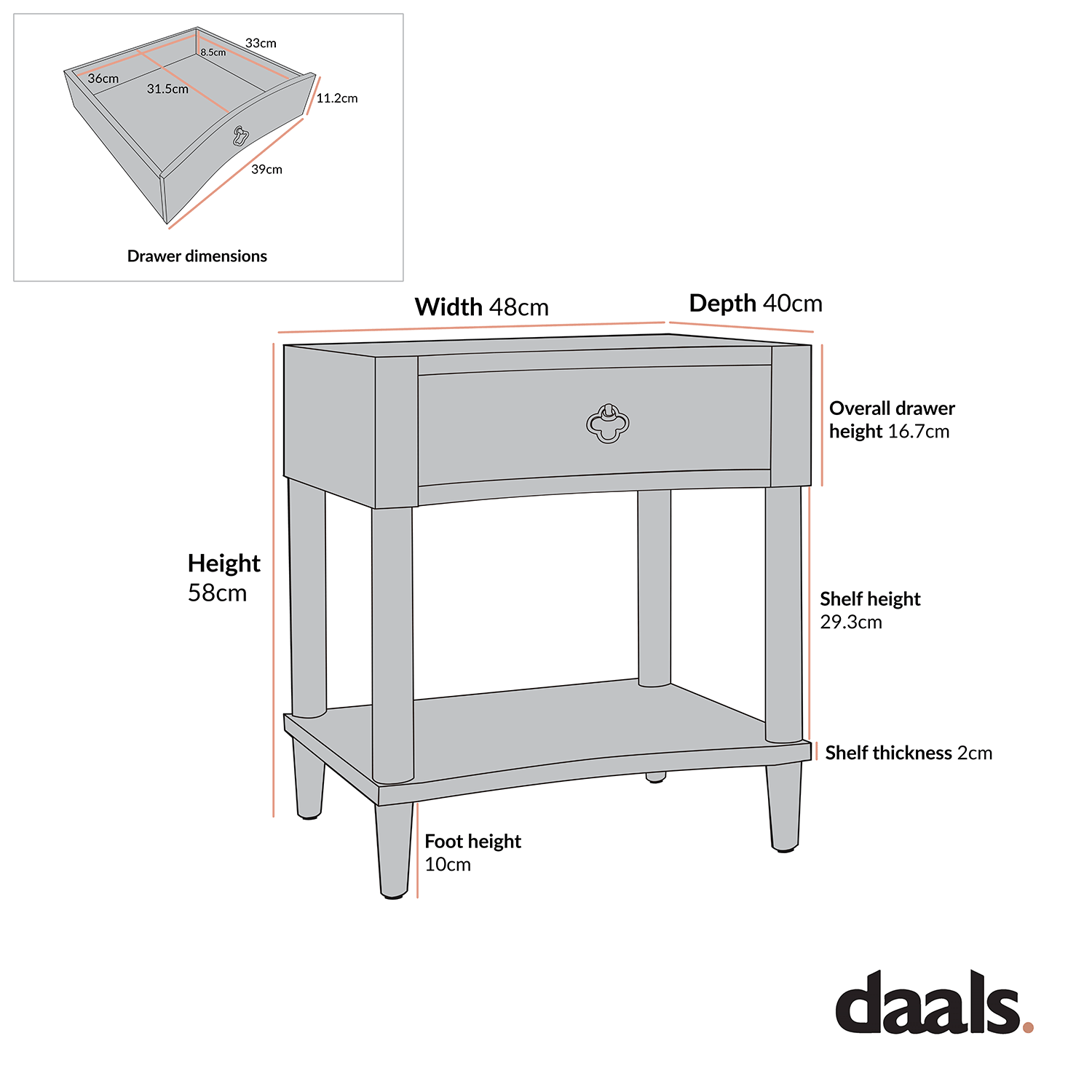 33cm
8.5cm
36cm
31.5cm
11.2cm
39cm
Drawer dimensions

Width 48cm
Depth 40cm

Overall drawer height 16.7cm

Height 58cm

Shelf height 29.3cm

Shelf thickness 2cm

Foot height 10cm

daals.