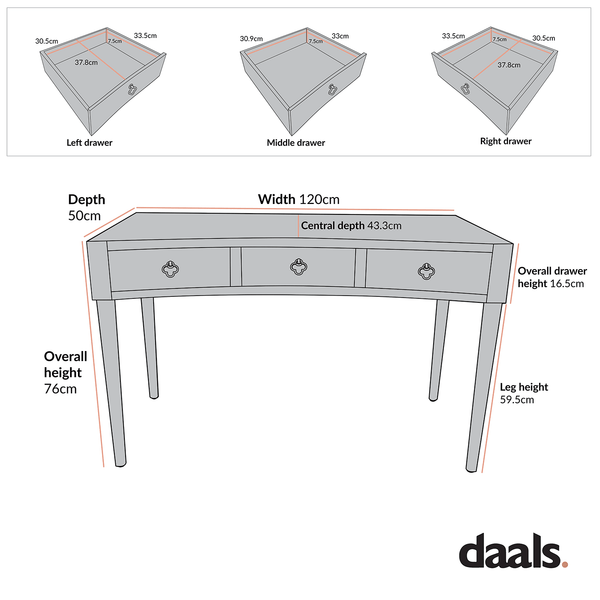 30.5cm
7.5cm
33.5cm
37.8cm
Left drawer

30.9cm
7.5cm
33cm
Middle drawer

33.5cm
7.5cm
30.5cm
37.8cm
Right drawer

Depth
50cm

Width 120cm

Central depth 43.3cm

Overall drawer height 16.5cm

Overall height 76cm

Leg height 59.5cm

daals.