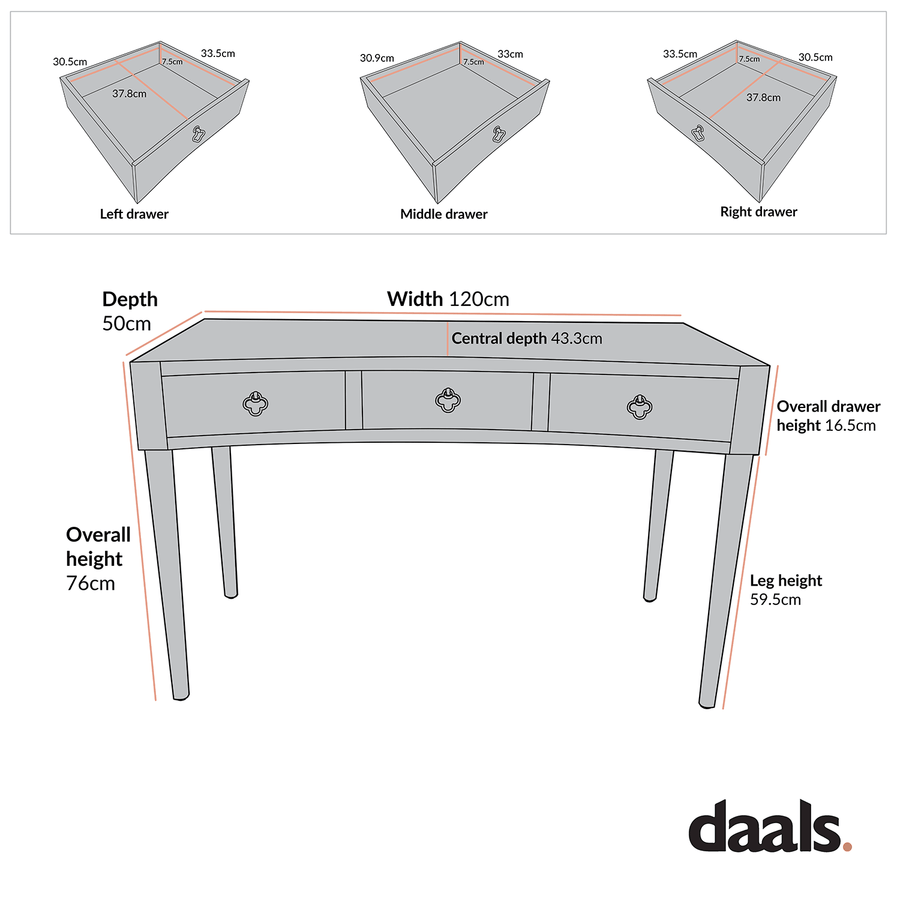 30.5cm
7.5cm
33.5cm
37.8cm
Left drawer

30.9cm
7.5cm
33cm
Middle drawer

33.5cm
7.5cm
30.5cm
37.8cm
Right drawer

Depth 50cm

Width 120cm

Central depth 43.3cm

Overall drawer height 16.5cm

Overall height 76cm

Leg height 59.5cm

daals.