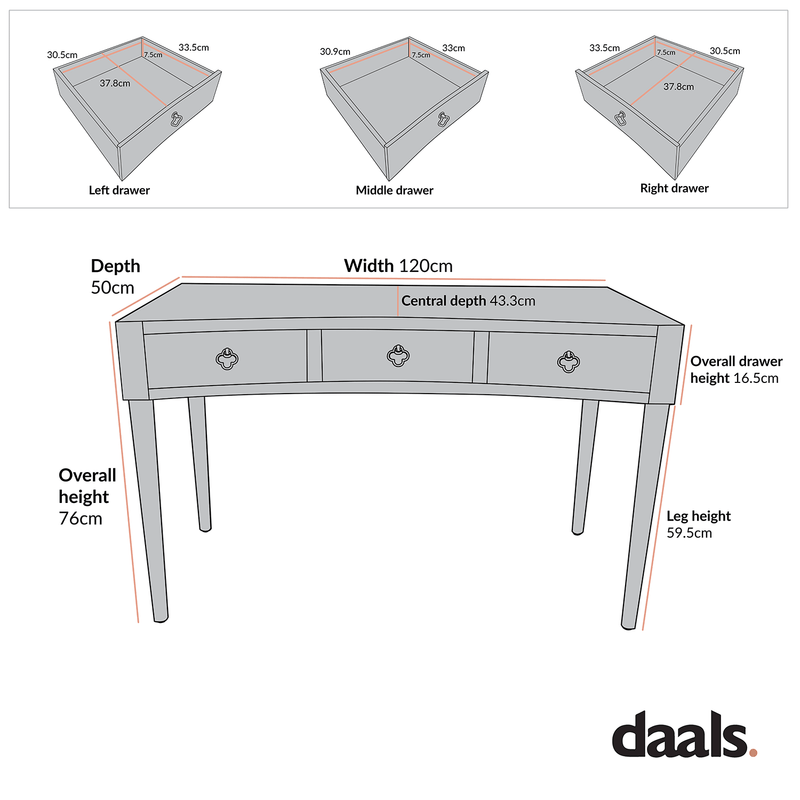 30.5cm 7.5cm 33.5cm
37.8cm
Left drawer

30.9cm 7.5cm 33cm
Middle drawer

33.5cm 7.5cm 30.5cm
37.8cm
Right drawer

Depth
50cm

Width 120cm

Central depth 43.3cm

Overall drawer height 16.5cm

Overall height 76cm

Leg height 59.5cm

daals.