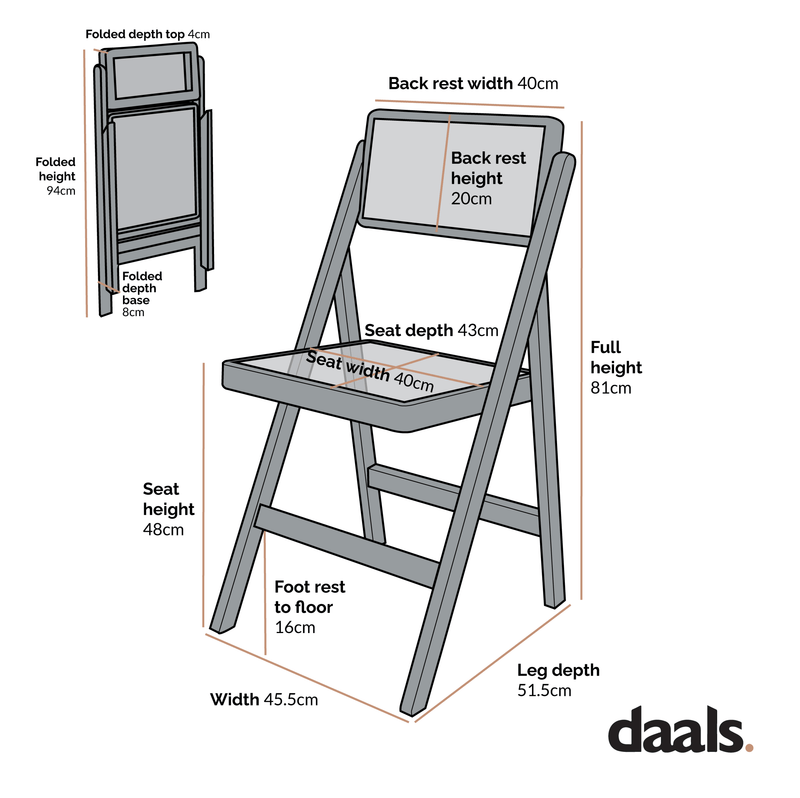 Folded depth top 4cm

Folded height 94cm

Folded depth base 8cm

Back rest width 40cm

Back rest height 20cm

Seat depth 43cm

Seat width 40cm

Full height 81cm

Seat height 48cm

Foot rest to floor 16cm

Width 45.5cm

Leg depth 51.5cm

daals.