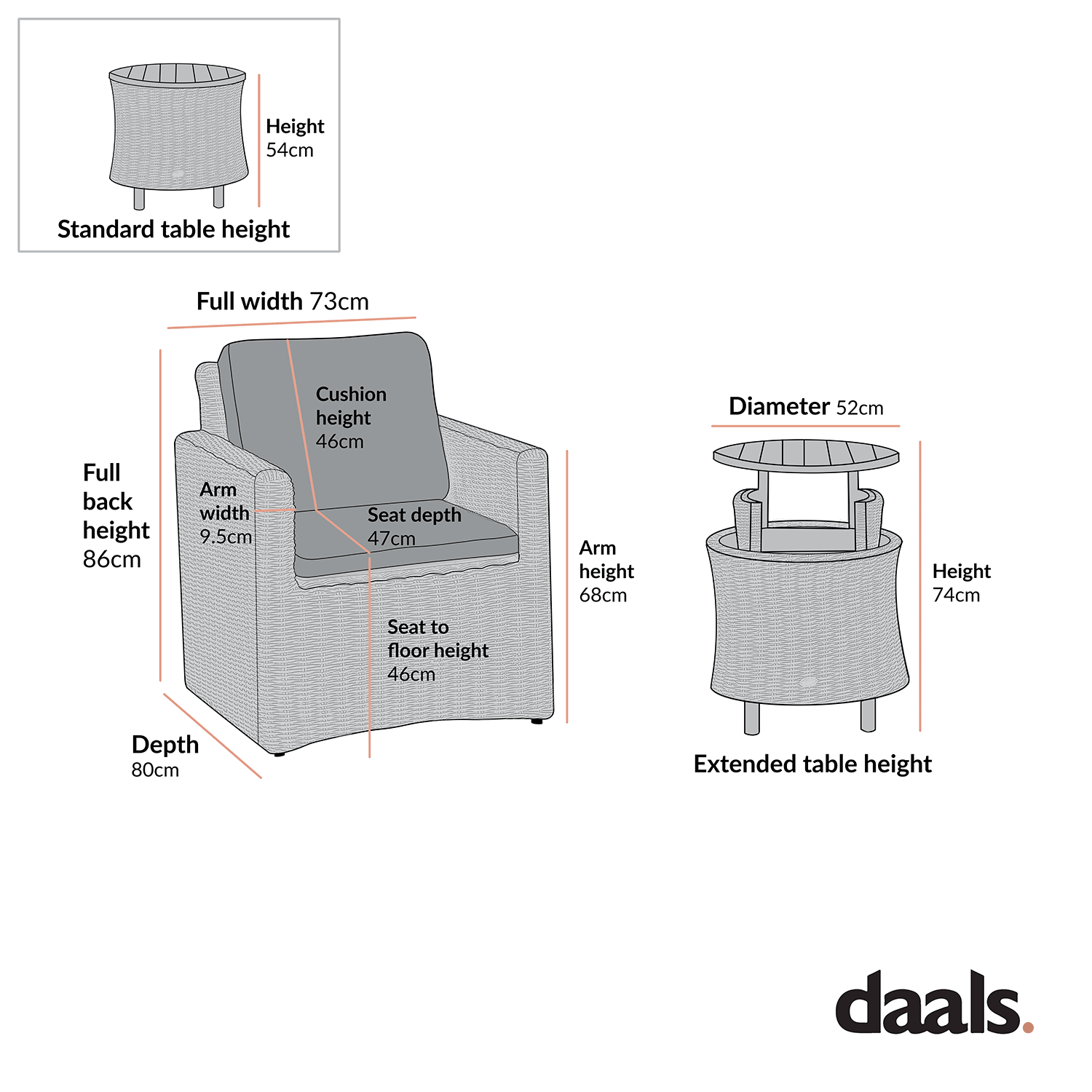 Height
54cm

Standard table height

Full width 73cm

Cushion height 46cm

Full back height 86cm

Arm width 9.5cm

Seat depth 47cm

Arm height 68cm

Seat to floor height 46cm

Depth 80cm

Diameter 52cm

Height 74cm

Extended table height

daals.