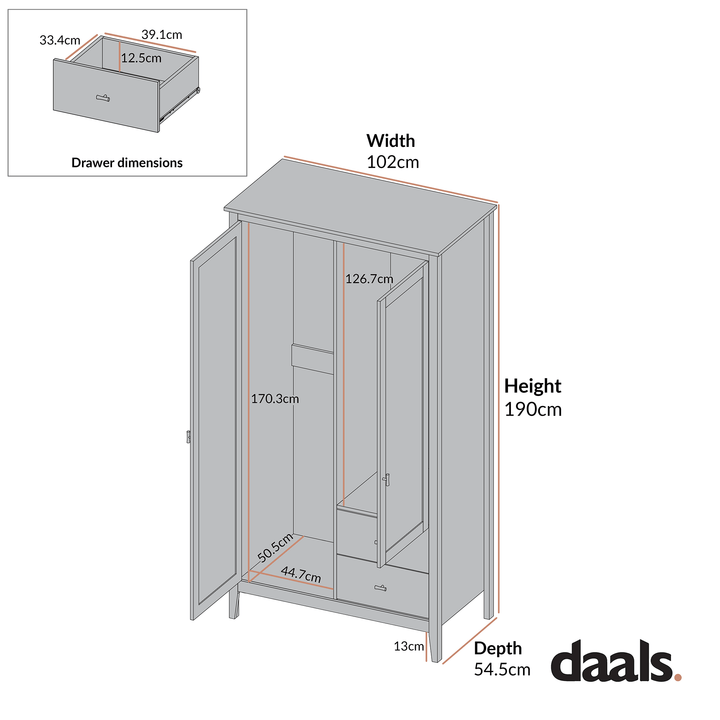 33.4cm
39.1cm
12.5cm

Drawer dimensions

Width
102cm

126.7cm

170.3cm

Height
190cm

50.5cm
44.7cm

13cm

Depth
54.5cm

daals.