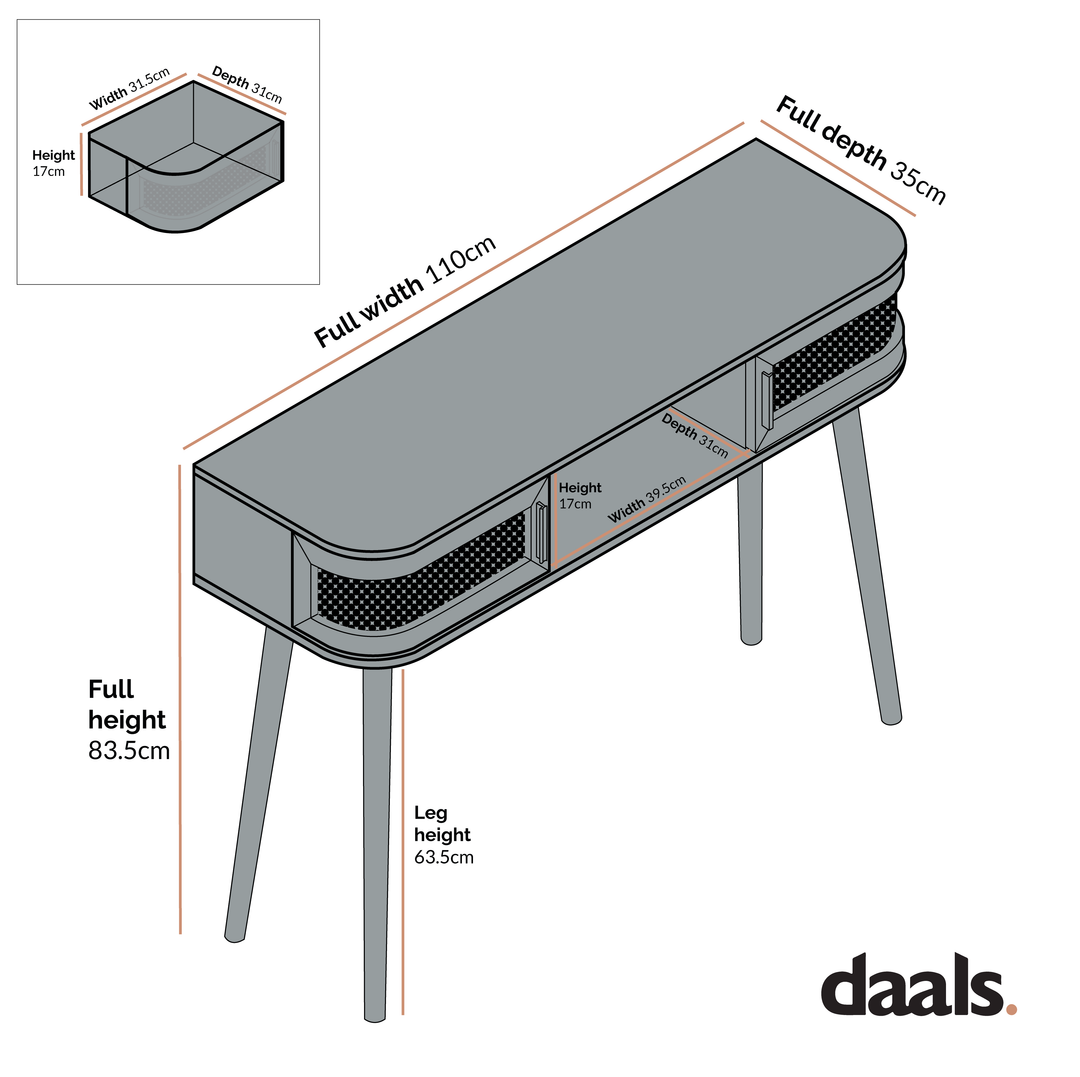 Width 31.5cm
Depth 31cm
Height
17cm

Full width 110cm

Full depth 35cm

Depth 31cm
Height
17cm
Width 39.5cm

Full
height
83.5cm

Leg
height
63.5cm

daals.