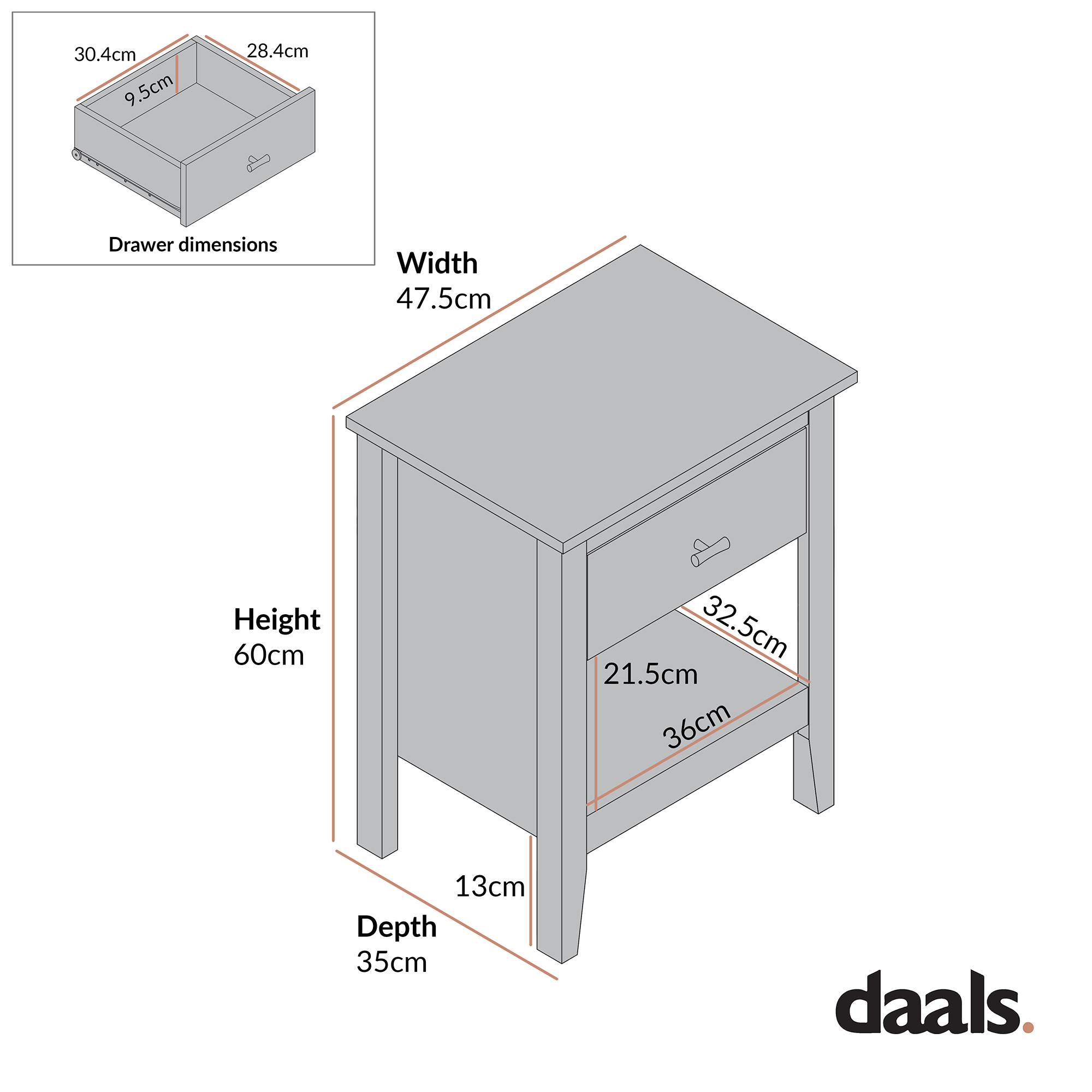 30.4cm
28.4cm
9.5cm
Drawer dimensions

Width
47.5cm

Height
60cm

32.5cm
21.5cm
36cm

13cm

Depth
35cm

daals.