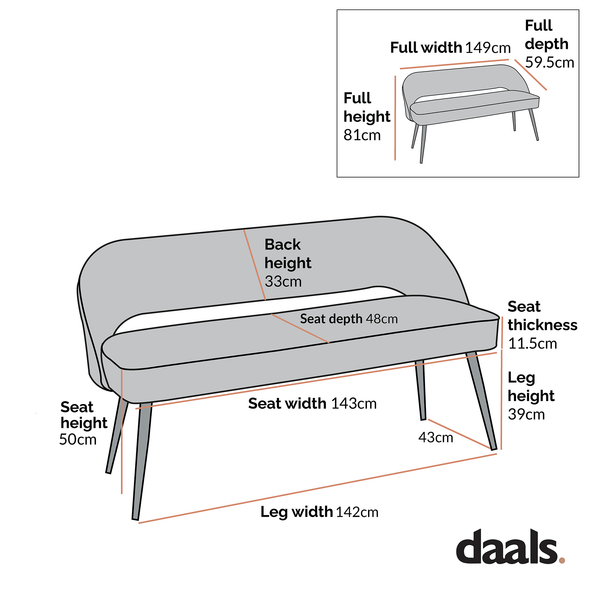 Full width 149cm

Full depth 59.5cm

Full height 81cm

Back height 33cm

Seat depth 48cm

Seat thickness 11.5cm

Leg height 39cm

Seat height 50cm

Seat width 143cm

43cm

Leg width 142cm

daals.