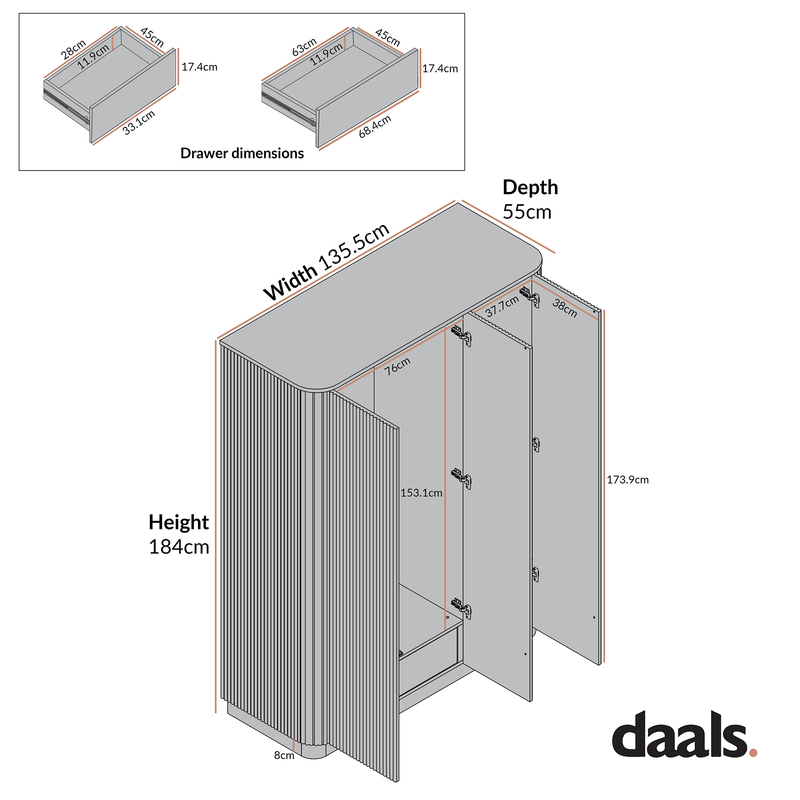 28cm
45cm
11.9cm
17.4cm
33.1cm

63cm
45cm
11.9cm
17.4cm
68.4cm

Drawer dimensions

Depth
55cm

Width 135.5cm

37.7cm
38cm
76cm
153.1cm
173.9cm

Height
184cm

8cm

daals.