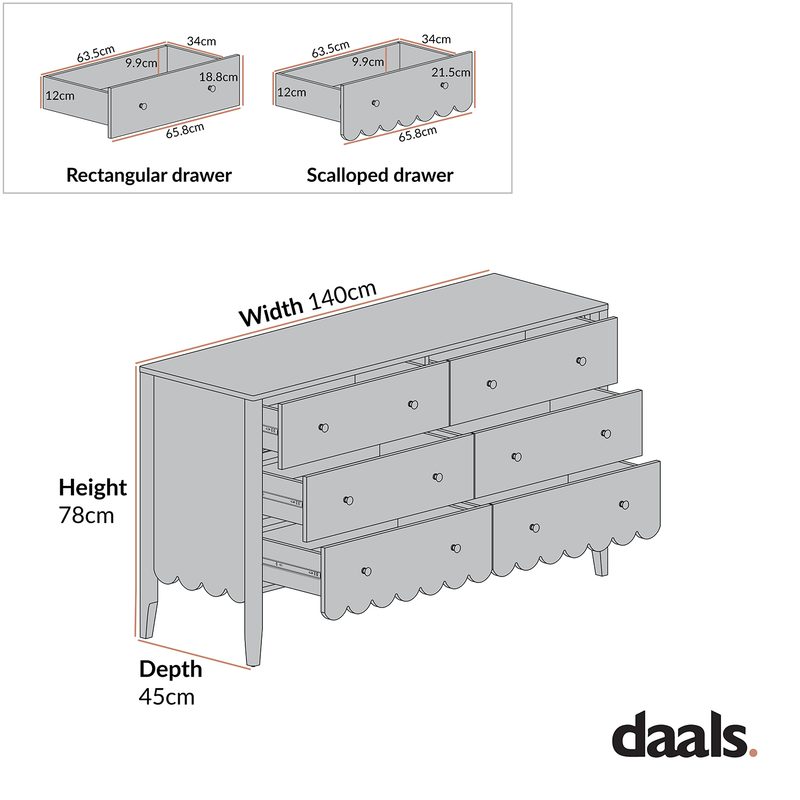 63.5cm
34cm
9.9cm
18.8cm
12cm
65.8cm
Rectangular drawer

63.5cm
34cm
9.9cm
21.5cm
12cm
65.8cm
Scalloped drawer

Width 140cm

Height
78cm

Depth
45cm

daals.