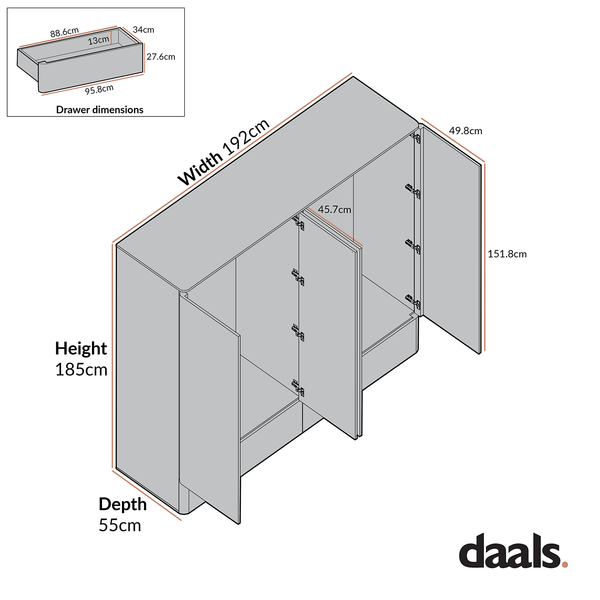 88.6cm
34cm
13cm
27.6cm
95.8cm
Drawer dimensions

Width 192cm
49.8cm
45.7cm
151.8cm

Height
185cm

Depth
55cm

daals.