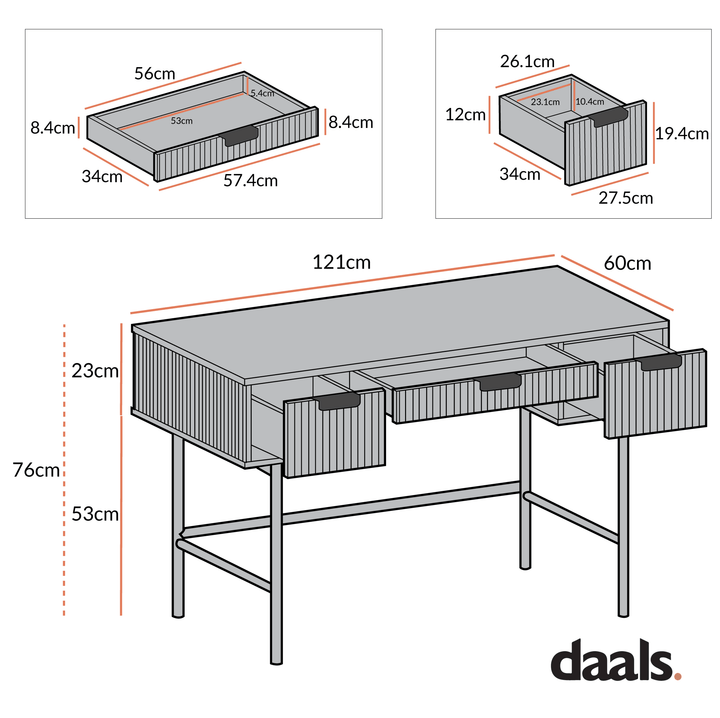 56cm
5.4cm
53cm
8.4cm
8.4cm
34cm
57.4cm

26.1cm
23.1cm
10.4cm
12cm
19.4cm
34cm
27.5cm

121cm
60cm
23cm
76cm
53cm

daals.